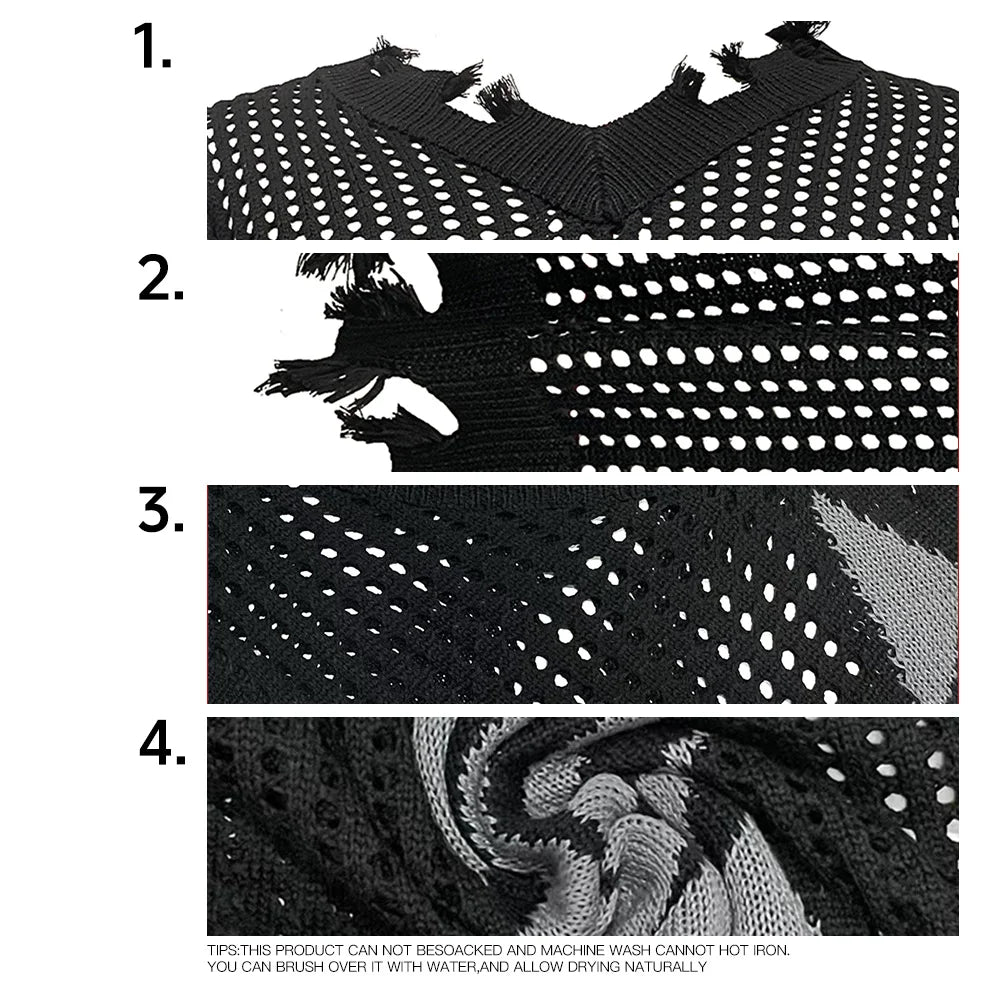 1.

2.

3.

4.

TIPS:THIS PRODUCT CAN NOT BESOACKED AND MACHINE WASH CANNOT HOT IRON. YOU CAN BRUSH OVER IT WITH WATER,AND ALLOW DRYING NATURALLY